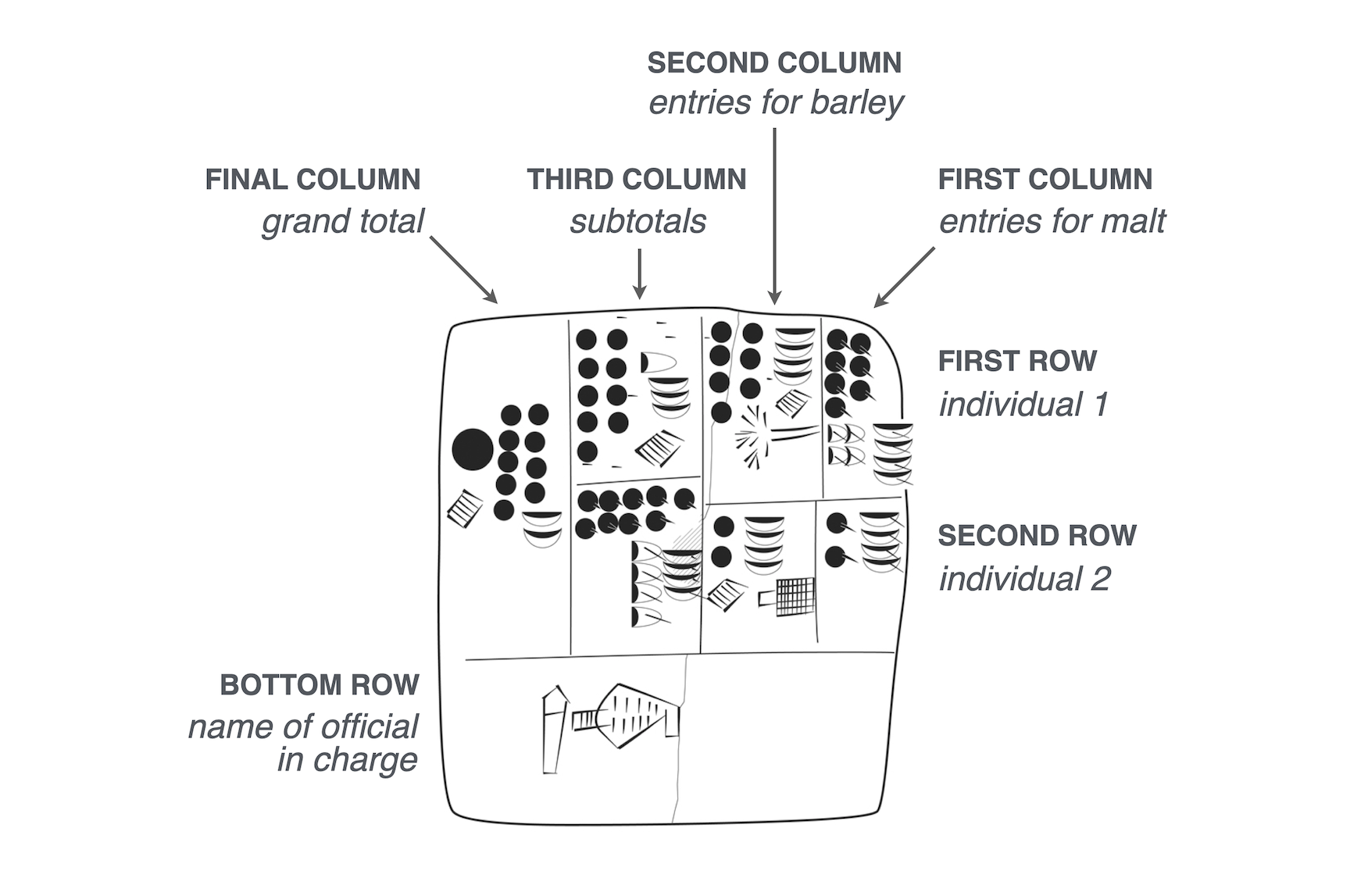 SECOND COLUMN
entries for barley

FINAL COLUMN
grand total

THIRD COLUMN
subtotals

FIRST COLUMN
entries for malt

FIRST ROW
individual 1

SECOND ROW
individual 2

BOTTOM ROW
name of official in charge